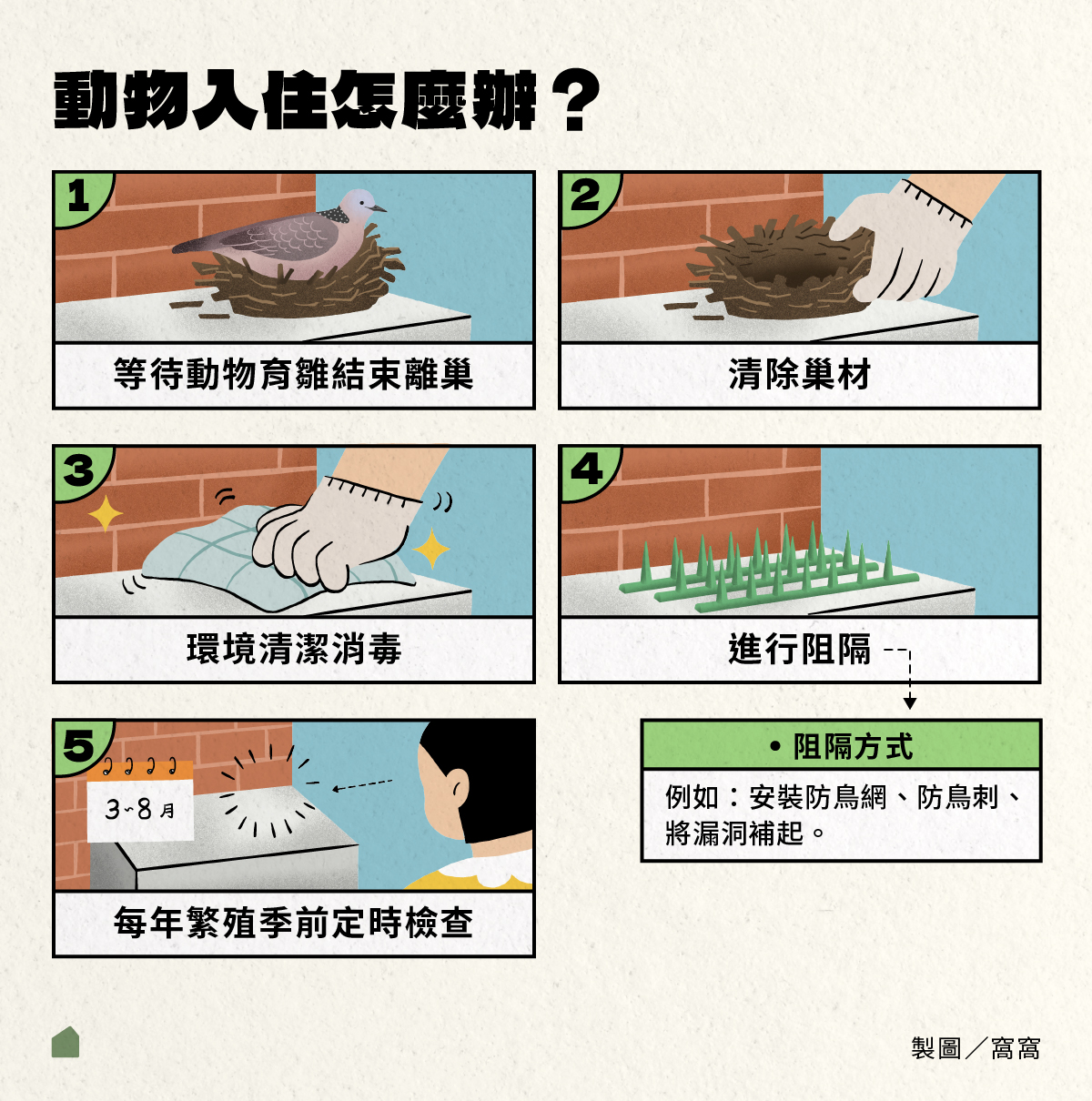 動物入住怎麼辦？

1
等待動物育雛結束離巢

2
清除巢材

3
環境清潔消毒

4
進行阻隔

5
3~8月
每年繁殖季前定時檢查

• 阻隔方式
例如：安裝防鳥網、防鳥刺、將漏洞補起。

製圖／窩窩